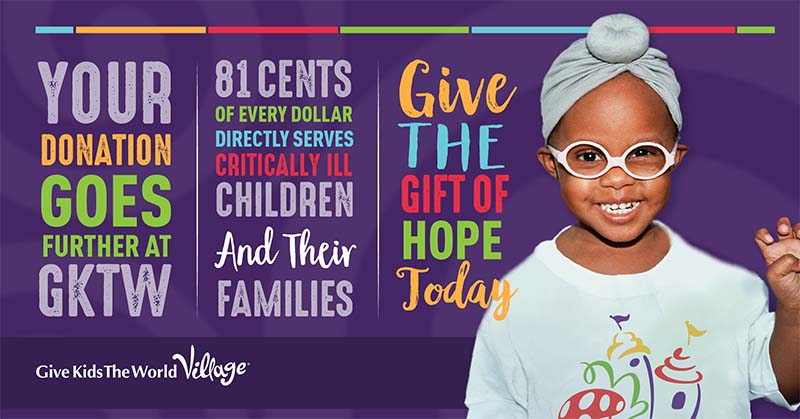 YOUR DONATION GOES FURTHER AT GKTW

81 CENTS OF EVERY DOLLAR DIRECTLY SERVES CRITICALLY ILL CHILDREN And Their FAMILIES

Give THE GIFT OF HOPE Today

Give Kids The World Village